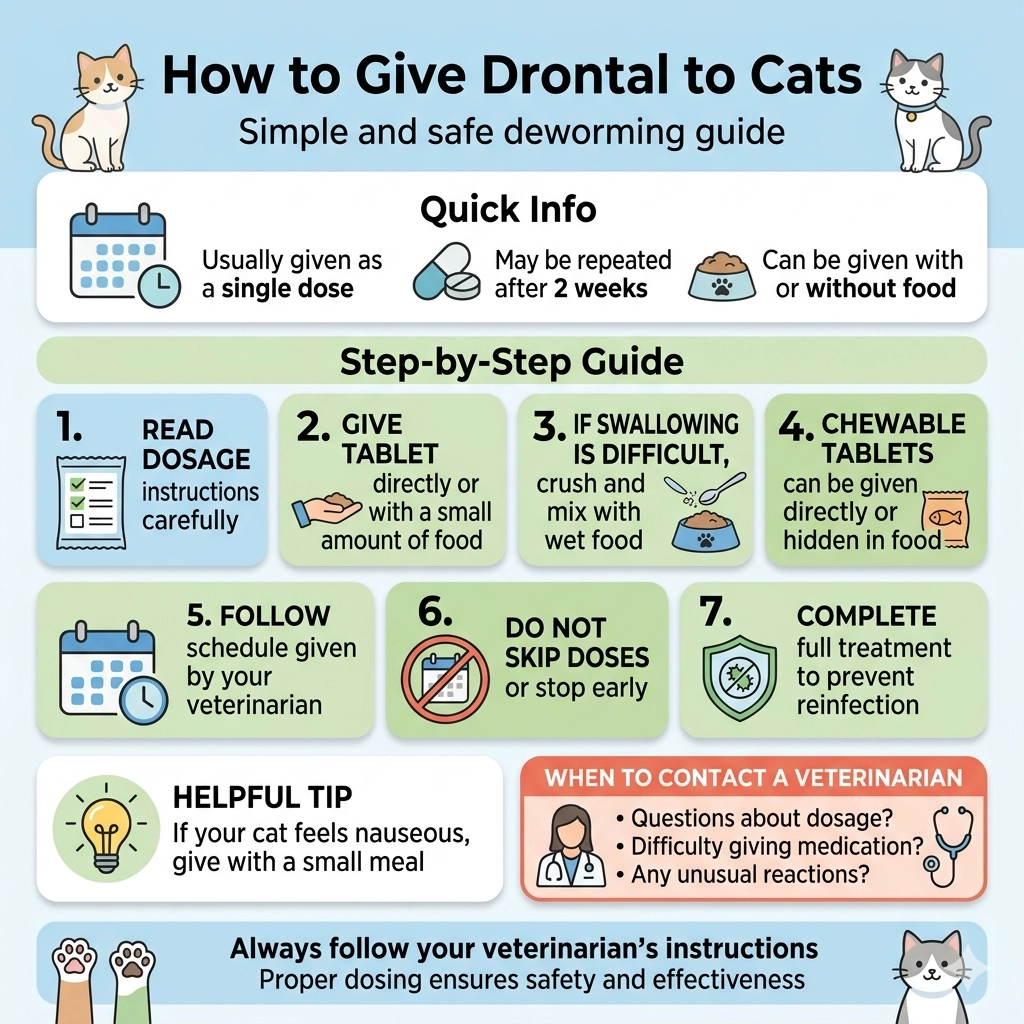 How to Give Drontal to Cats
Simple and safe deworming guide

Quick Info

Usually given as a single dose

May be repeated after 2 weeks

Can be given with or without food

Step-by-Step Guide

1. READ DOSAGE instructions carefully

2. GIVE TABLET directly or with a small amount of food

3. IF SWALLOWING IS DIFFICULT, crush and mix with wet food

4. CHEWABLE TABLETS can be given directly or hidden in food

5. FOLLOW schedule given by your veterinarian

6. DO NOT SKIP DOSES or stop early

7. COMPLETE full treatment to prevent reinfection

HELPFUL TIP
If your cat feels nauseous, give with a small meal

WHEN TO CONTACT A VETERINARIAN
• Questions about dosage?
• Difficulty giving medication?
• Any unusual reactions?

Always follow your veterinarian's instructions
Proper dosing ensures safety and effectiveness