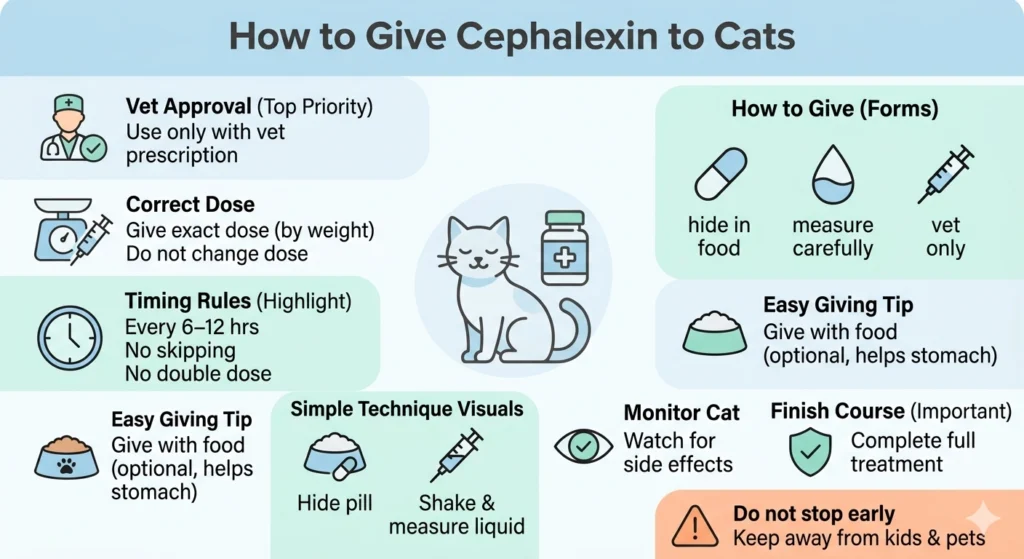 How to Give Cephalexin to Cats

Vet Approval (Top Priority)
Use only with vet prescription

Correct Dose
Give exact dose (by weight)
Do not change dose

Timing Rules (Highlight)
Every 6–12 hrs
No skipping
No double dose

Easy Giving Tip
Give with food (optional, helps stomach)

Simple Technique Visuals
Hide pill
Shake & measure liquid

How to Give (Forms)
hide in food
measure carefully
vet only

Easy Giving Tip
Give with food (optional, helps stomach)

Monitor Cat
Watch for side effects

Finish Course (Important)
Complete full treatment

Do not stop early
Keep away from kids & pets