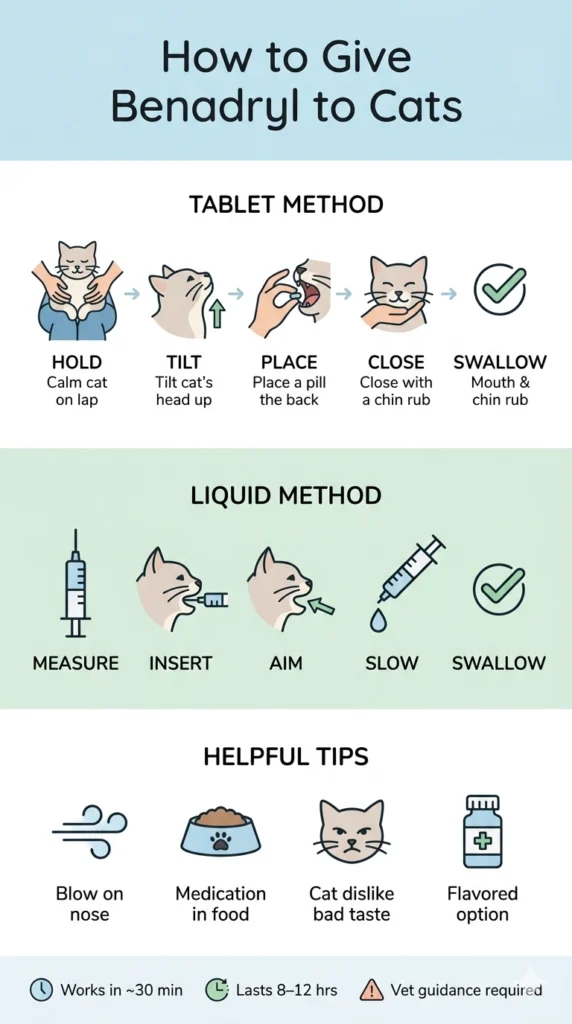 How to Give Benadryl to Cats

TABLET METHOD

HOLD
Calm cat on lap

TILT
Tilt cat's head up

PLACE
Place a pill the back

CLOSE
Close with a chin rub

SWALLOW
Mouth & chin rub

LIQUID METHOD

MEASURE

INSERT

AIM

SLOW

SWALLOW

HELPFUL TIPS

Blow on nose

Medication in food

Cat dislike bad taste

Flavored option

Works in ~30 min

Lasts 8–12 hrs

Vet guidance required