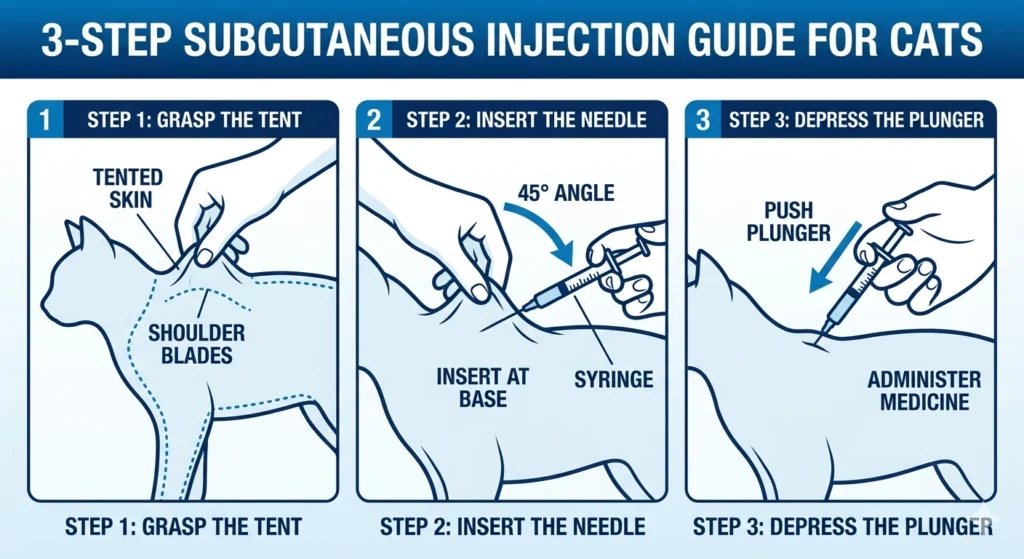 3-STEP SUBCUTANEOUS INJECTION GUIDE FOR CATS

1 STEP 1: GRASP THE TENT

TENTED SKIN

SHOULDER BLADES

STEP 1: GRASP THE TENT

2 STEP 2: INSERT THE NEEDLE

45° ANGLE

INSERT AT BASE

SYRINGE

STEP 2: INSERT THE NEEDLE

3 STEP 3: DEPRESS THE PLUNGER

PUSH PLUNGER

ADMINISTER MEDICINE

STEP 3: DEPRESS THE PLUNGER