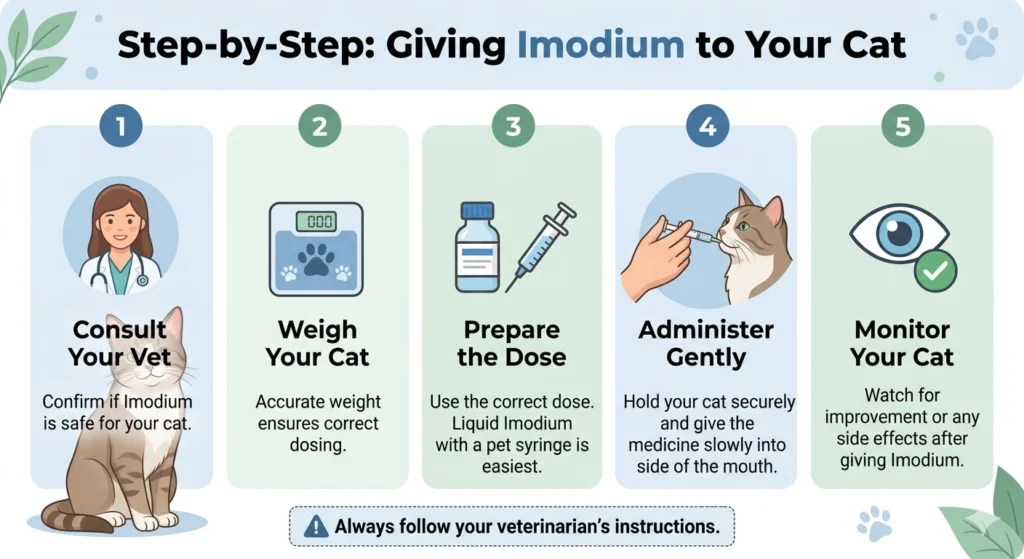 Step-by-Step: Giving Imodium to Your Cat

1

Consult Your Vet

Confirm if Imodium is safe for your cat.

2

0.00

Weigh Your Cat

Accurate weight ensures correct dosing.

3

Prepare the Dose

Use the correct dose. Liquid Imodium with a pet syringe is easiest.

4

Administer Gently

Hold your cat securely and give the medicine slowly into side of the mouth.

5

Monitor Your Cat

Watch for improvement or any side effects after giving Imodium.

Always follow your veterinarian's instructions.